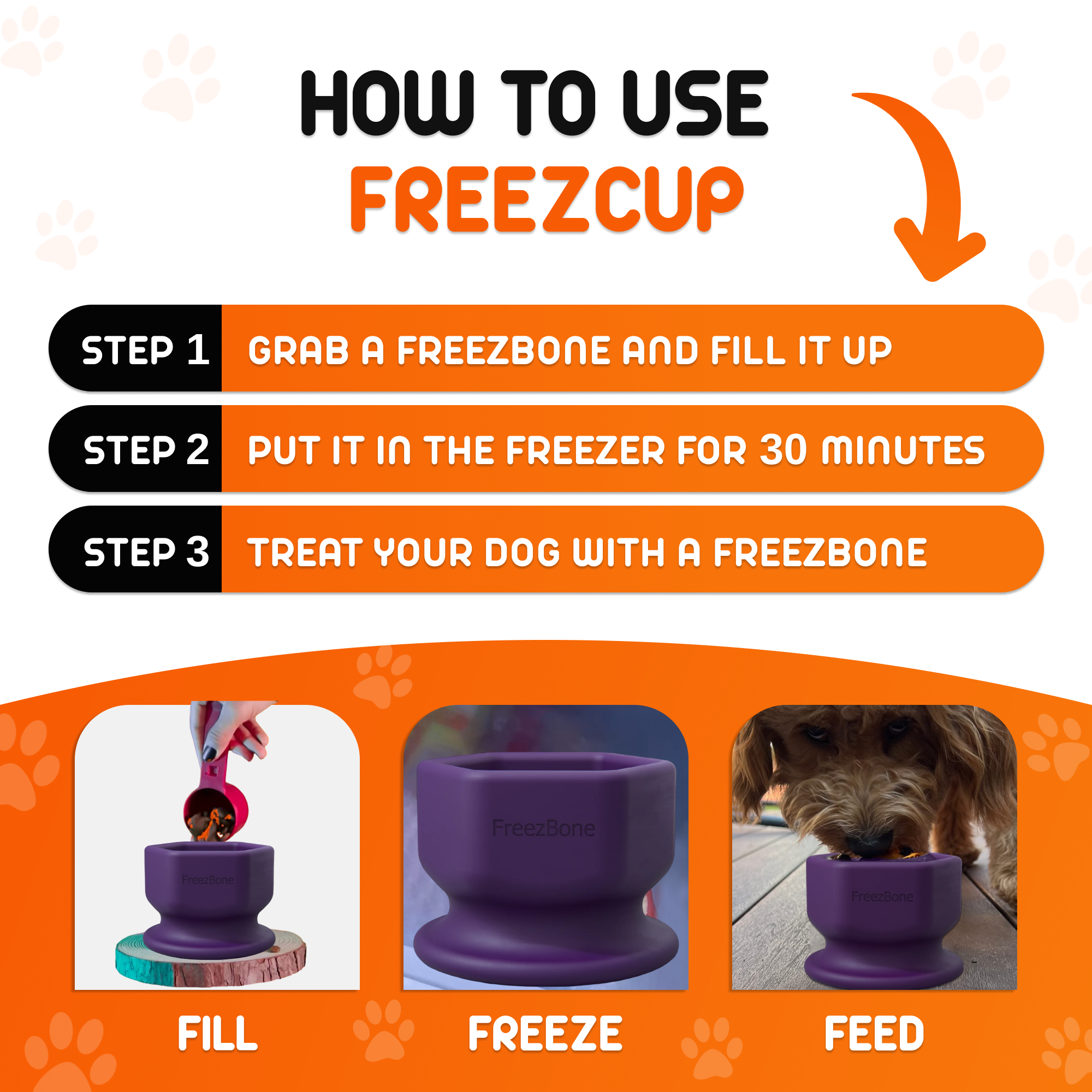 HOW TO USE
FREEZCUP

STEP 1 GRAB A FREEZBONE AND FILL IT UP

STEP 2 PUT IT IN THE FREEZER FOR 30 MINUTES

STEP 3 TREAT YOUR DOG WITH A FREEZBONE

FreezBone

FreezBone

FreezBone

FILL

FREEZE

FEED