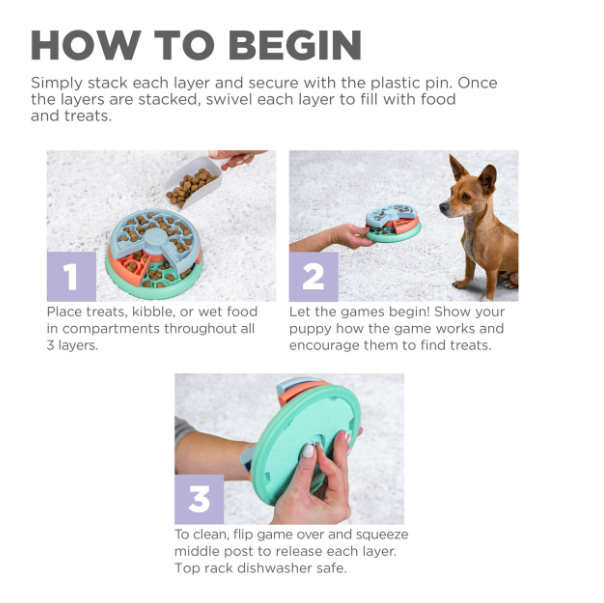 HOW TO BEGIN

Simply stack each layer and secure with the plastic pin. Once the layers are stacked, swivel each layer to fill with food and treats.

1

Place treats, kibble, or wet food in compartments throughout all 3 layers.

2

Let the games begin! Show your puppy how the game works and encourage them to find treats.

3

To clean, flip game over and squeeze middle post to release each layer. Top rack dishwasher safe.