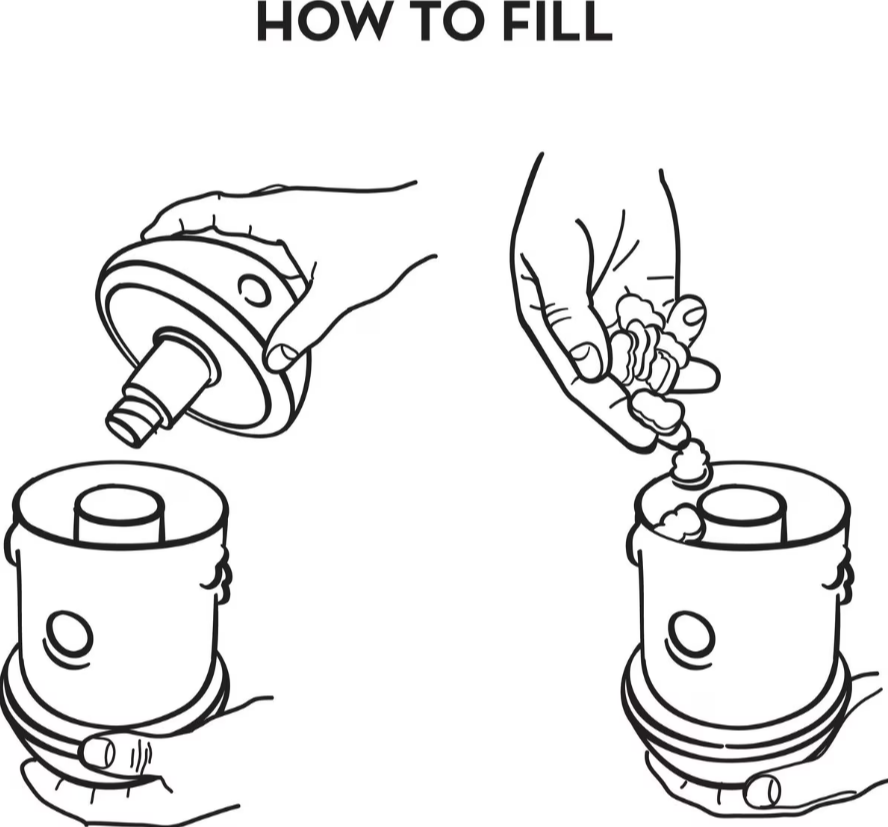 HOW TO FILL