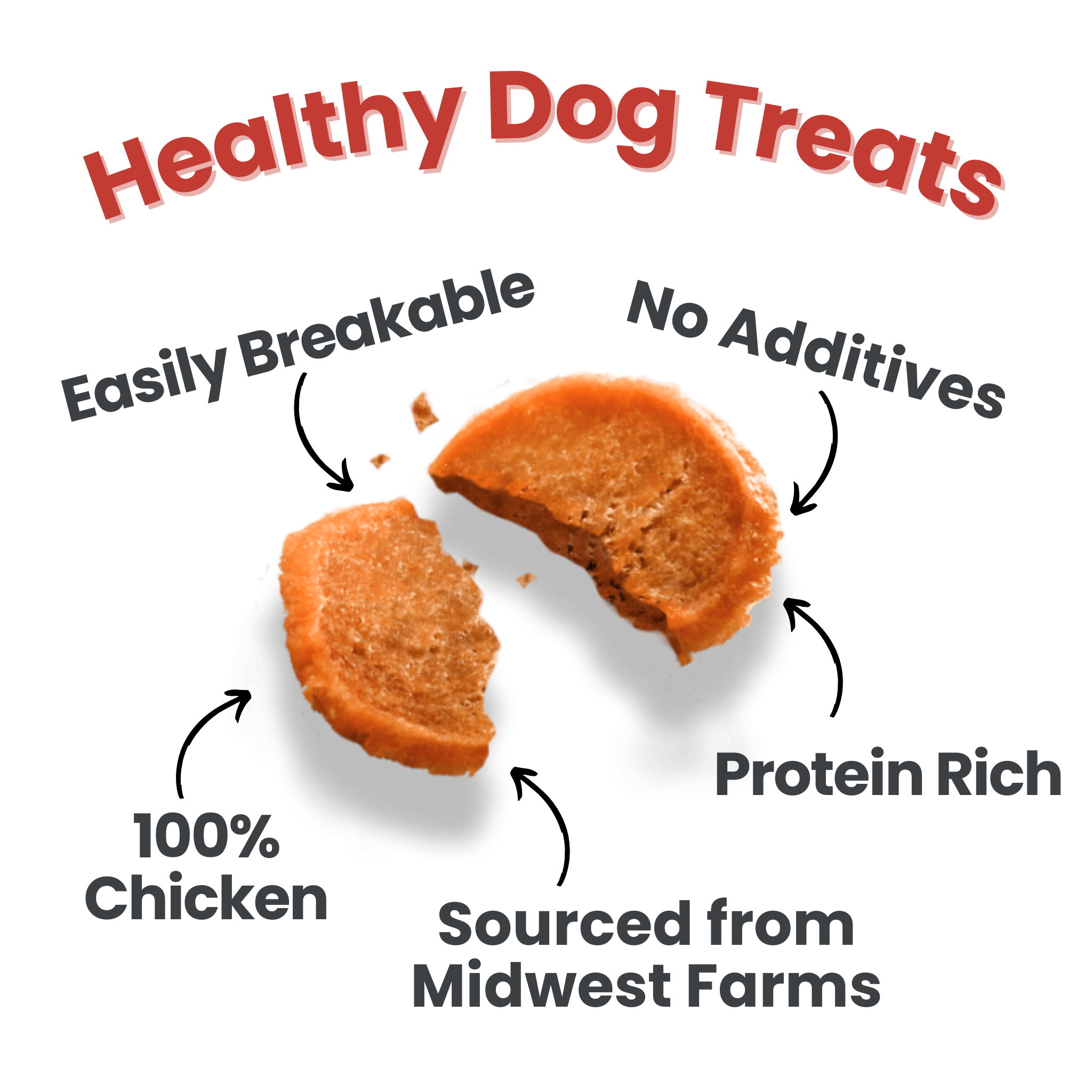 Healthy Dog Treats

Easily Breakable

No Additives

Protein Rich

100% Chicken

Sourced from Midwest Farms